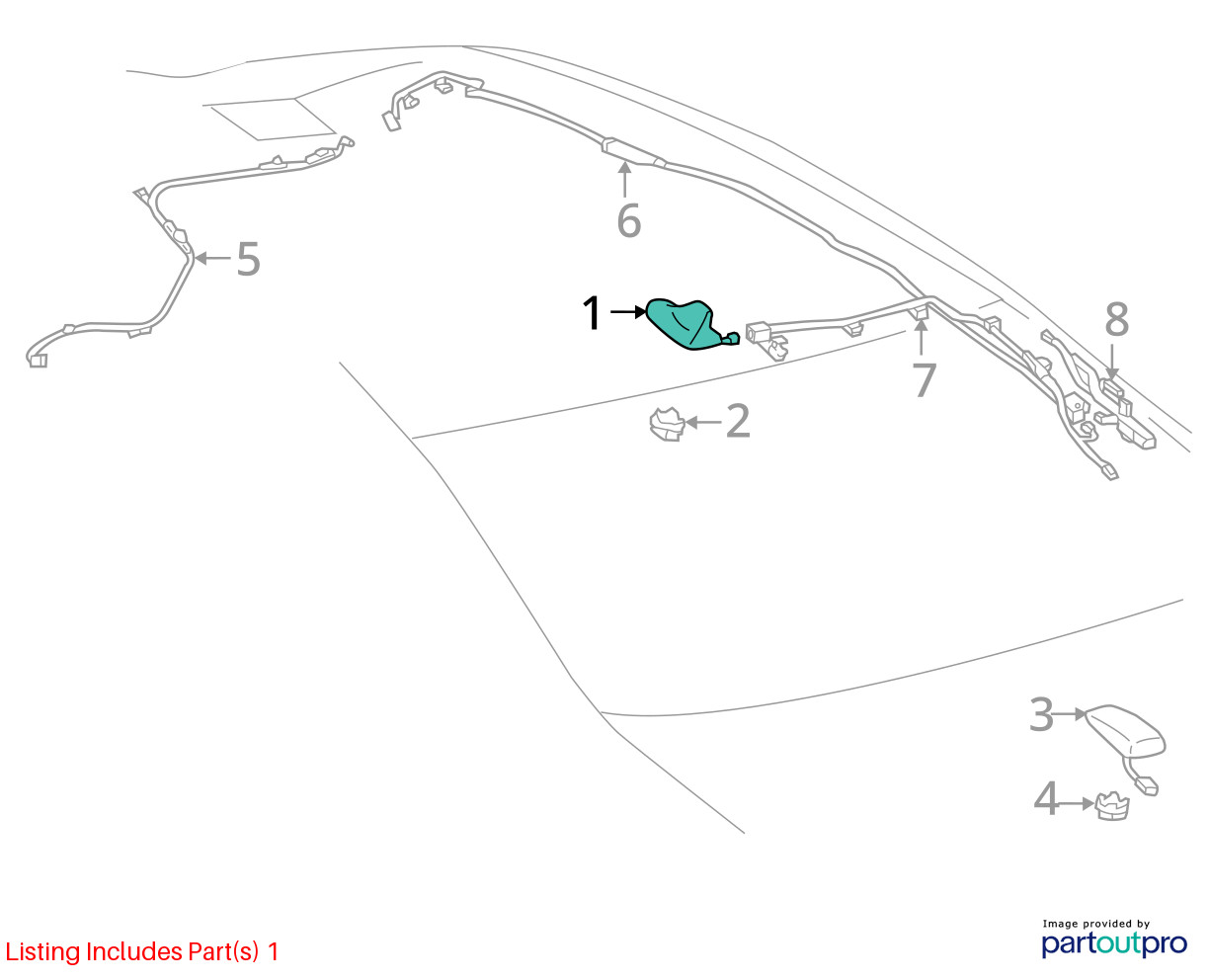 6
5
1
8
7
2
3
4
Listing Includes Part(s) 1
Image provided by
partoutpro