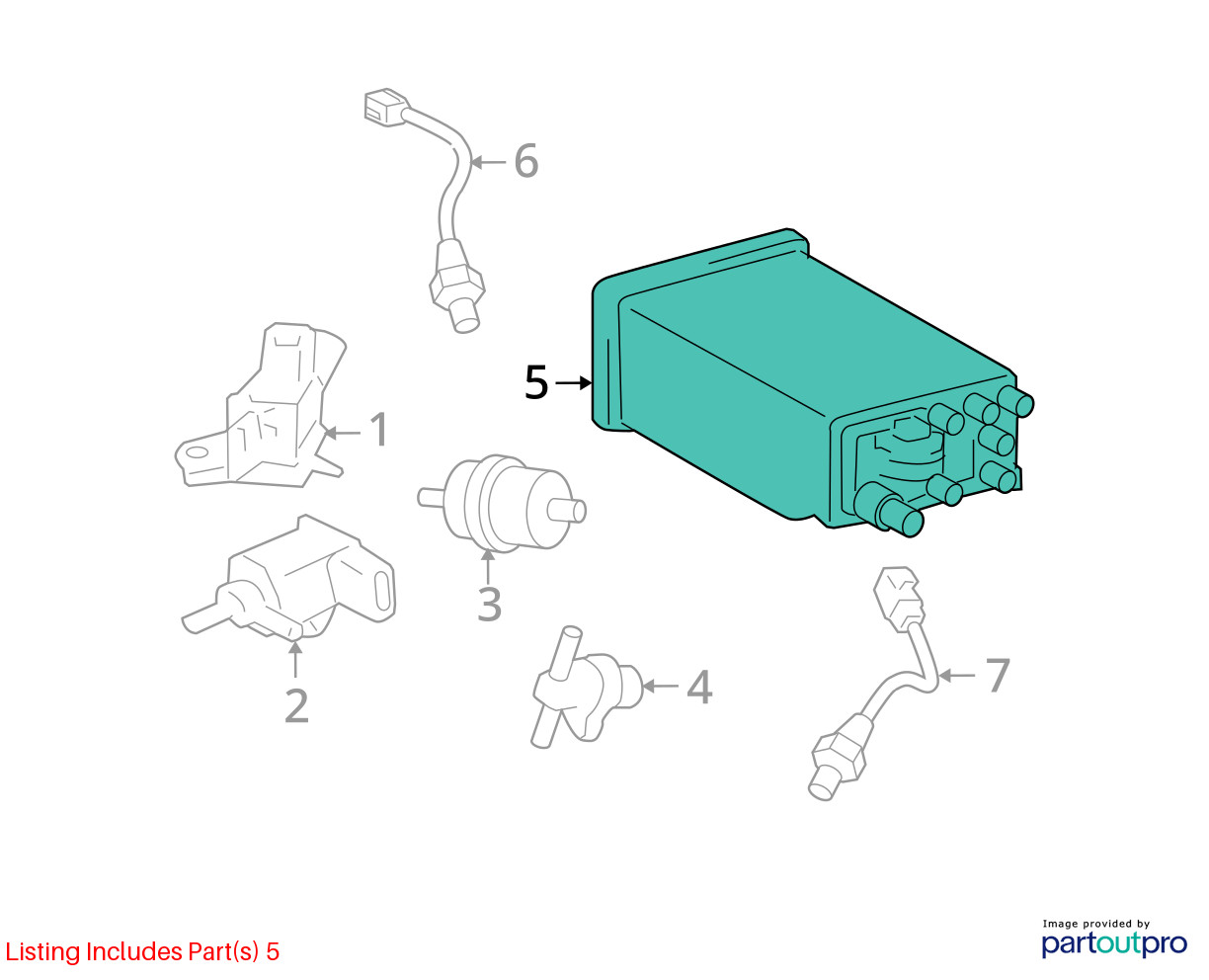 6
5
1
3
2
4
7
Listing Includes Part(s) 5
Image provided by
partoutpro