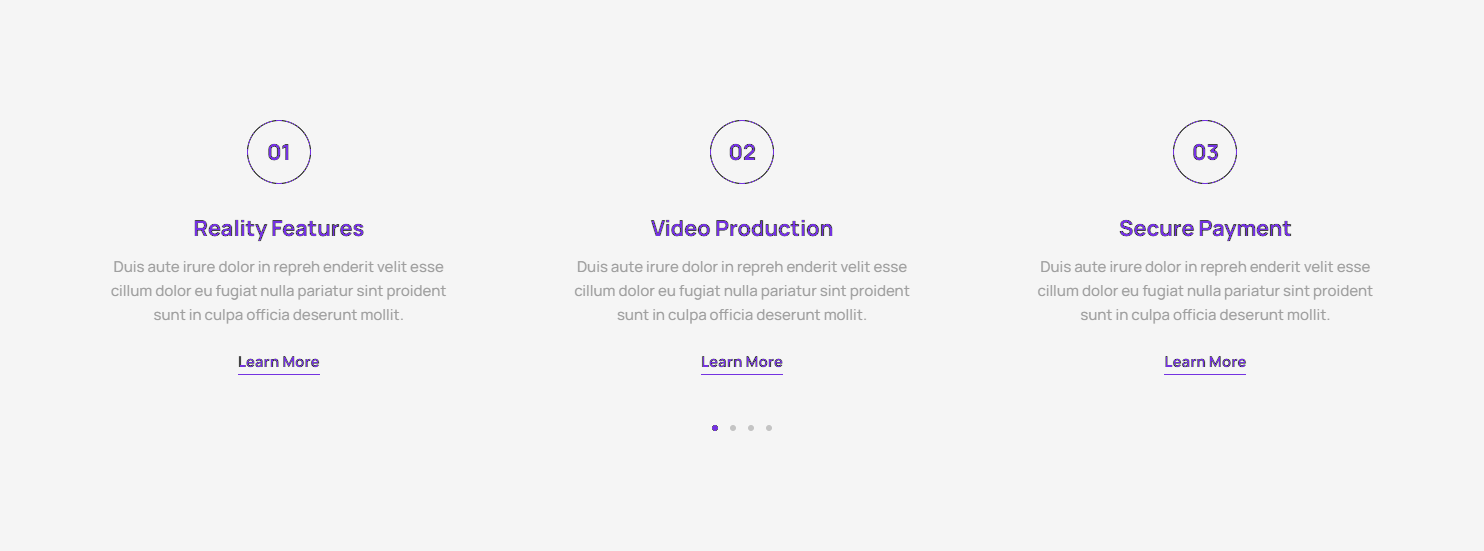 01

Reality Features

Duis aute irure dolor in repreh enderit velit esse cillum dolor eu fugiat nulla pariatur sint proident sunt in culpa officia deserunt mollit.

Learn More

02

Video Production

Duis aute irure dolor in repreh enderit velit esse cillum dolor eu fugiat nulla pariatur sint proident sunt in culpa officia deserunt mollit.

Learn More

03

Secure Payment

Duis aute irure dolor in repreh enderit velit esse cillum dolor eu fugiat nulla pariatur sint proident sunt in culpa officia deserunt mollit.

Learn More