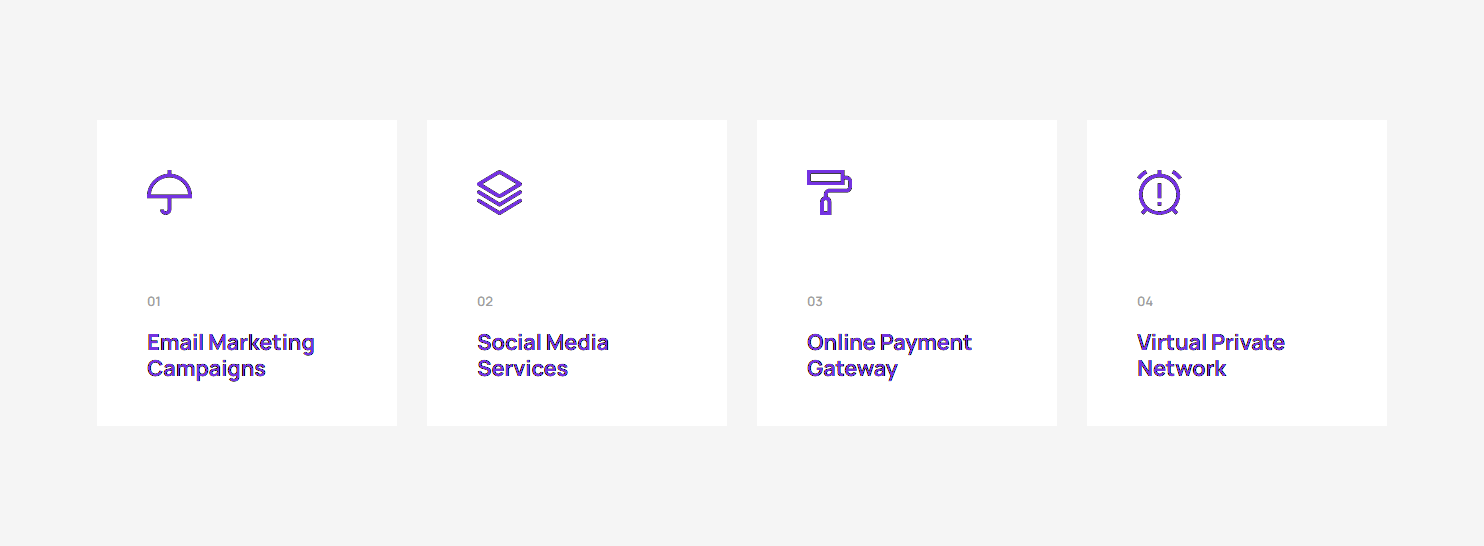 01

Email Marketing Campaigns

02

Social Media Services

03

Online Payment Gateway

04

Virtual Private Network