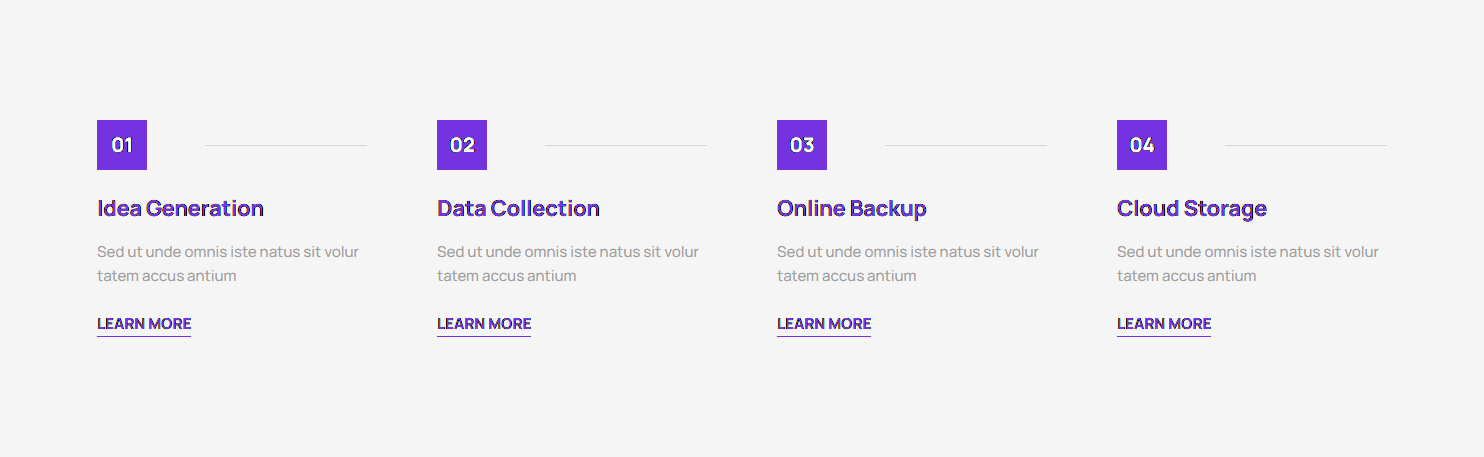 01

Idea Generation

Sed ut unde omnis iste natus sit volur tatem accus antium

LEARN MORE

02

Data Collection

Sed ut unde omnis iste natus sit volur tatem accus antium

LEARN MORE

03

Online Backup

Sed ut unde omnis iste natus sit volur tatem accus antium

LEARN MORE

04

Cloud Storage

Sed ut unde omnis iste natus sit volur tatem accus antium

LEARN MORE