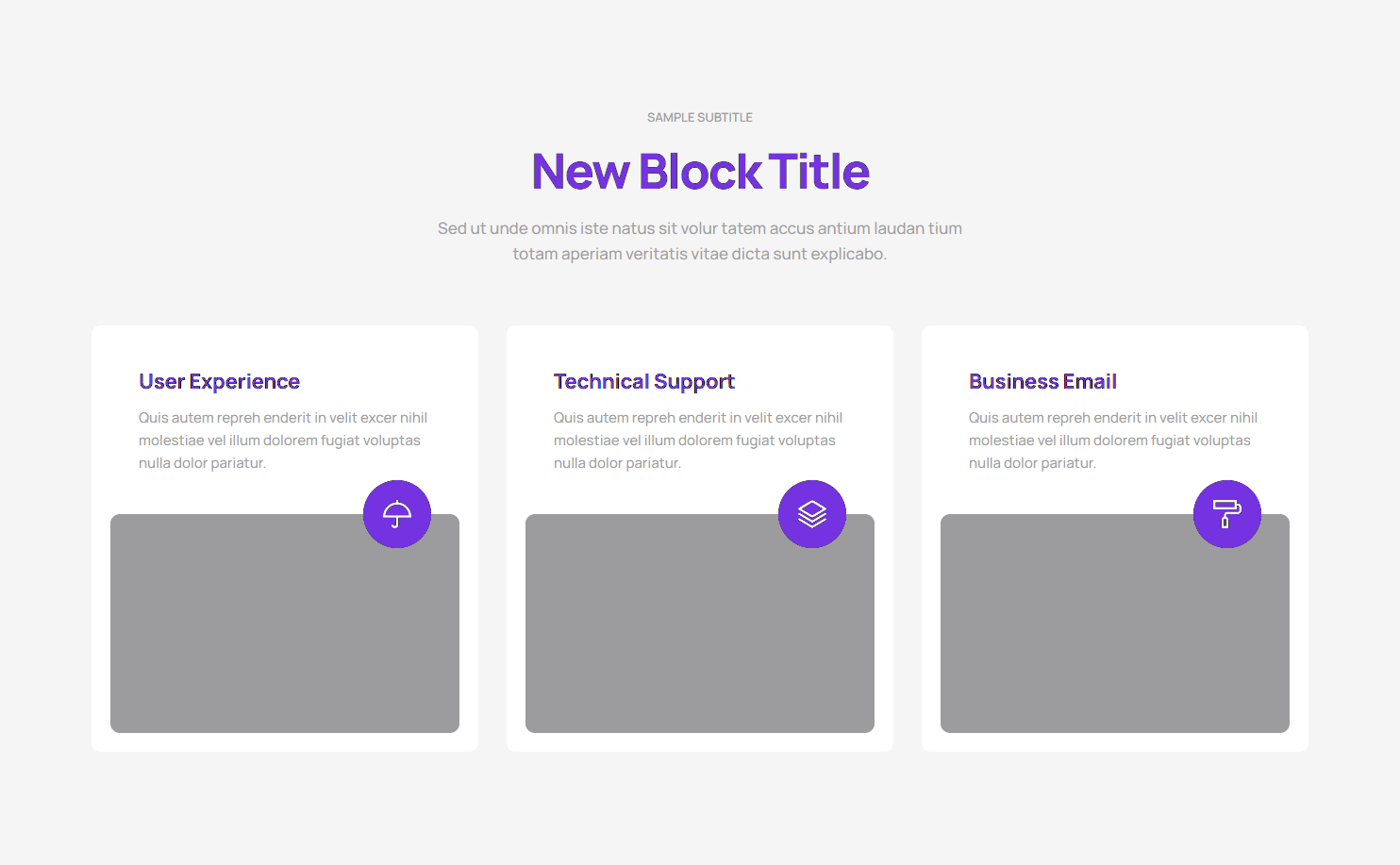 SAMPLE SUBTITLE

New Block Title

Sed ut unde omnis iste natus sit volur tatem accus antium laudan tium totam aperiam veritatis vitae dicta sunt explicabo.

User Experience

Quis autem repreh enderit in velit excer nihil molestiae vel illum dolorem fugiat voluptas nulla dolor pariatur.

Technical Support

Quis autem repreh enderit in velit excer nihil molestiae vel illum dolorem fugiat voluptas nulla dolor pariatur.

Business Email

Quis autem repreh enderit in velit excer nihil molestiae vel illum dolorem fugiat voluptas nulla dolor pariatur.