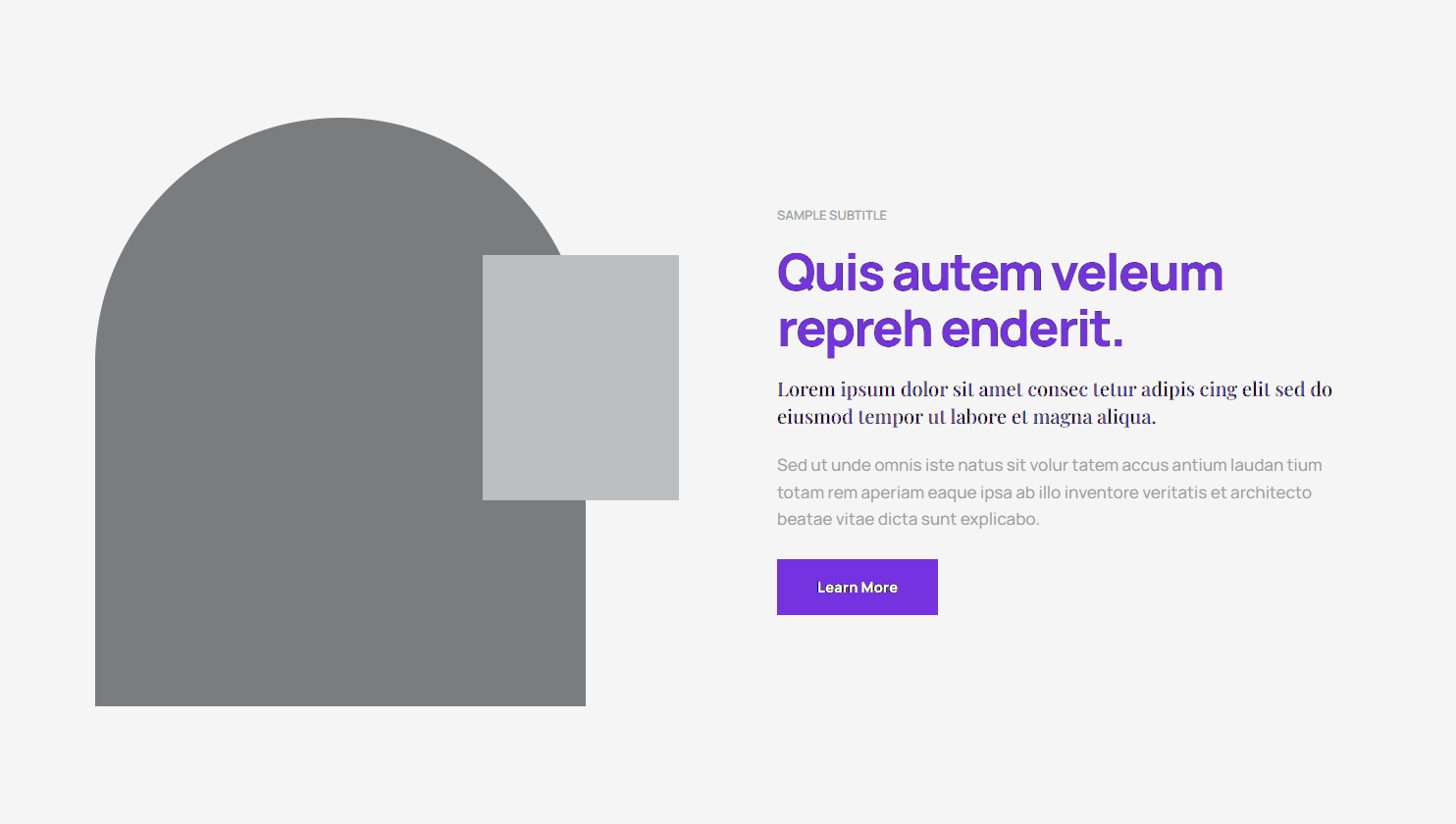 SAMPLE SUBTITLE

Quis autem veleum repreh enderit.

Lorem ipsum dolor sit amet consec tetur adipis cing elit sed do eiusmod tempor ut labore et magna aliqua.

Sed ut unde omnis iste natus sit volur tatem accus antium laudan tium totam rem aperiam eaque ipsa ab illo inventore veritatis et architecto beatae vitae dicta sunt explicabo.

Learn More