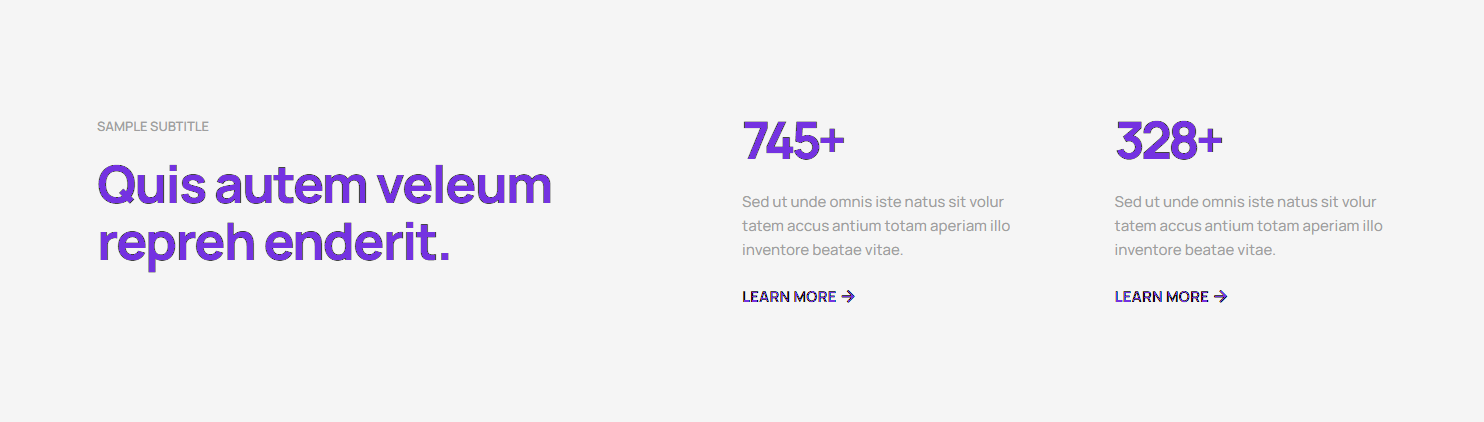 SAMPLE SUBTITLE

Quis autem veleum repreh enderit.

745+

Sed ut unde omnis iste natus sit volur tatem accus antium totam aperiam illo inventore beatae vitae.

LEARN MORE →

328+

Sed ut unde omnis iste natus sit volur tatem accus antium totam aperiam illo inventore beatae vitae.

LEARN MORE →