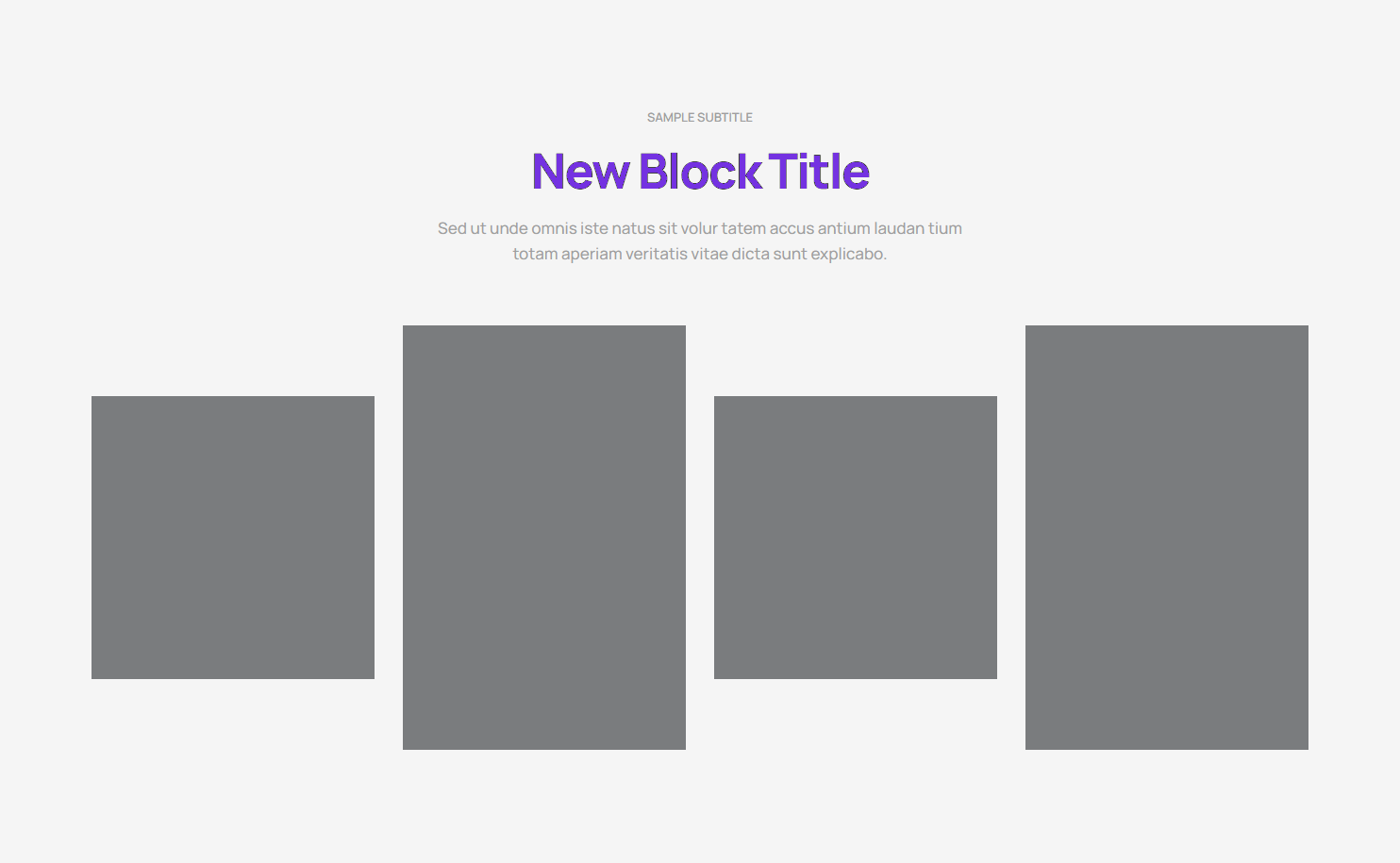 SAMPLE SUBTITLE

New Block Title

Sed ut unde omnis iste natus sit volur tatem accus antium laudan tium totam aperiam veritatis vitae dicta sunt explicabo.