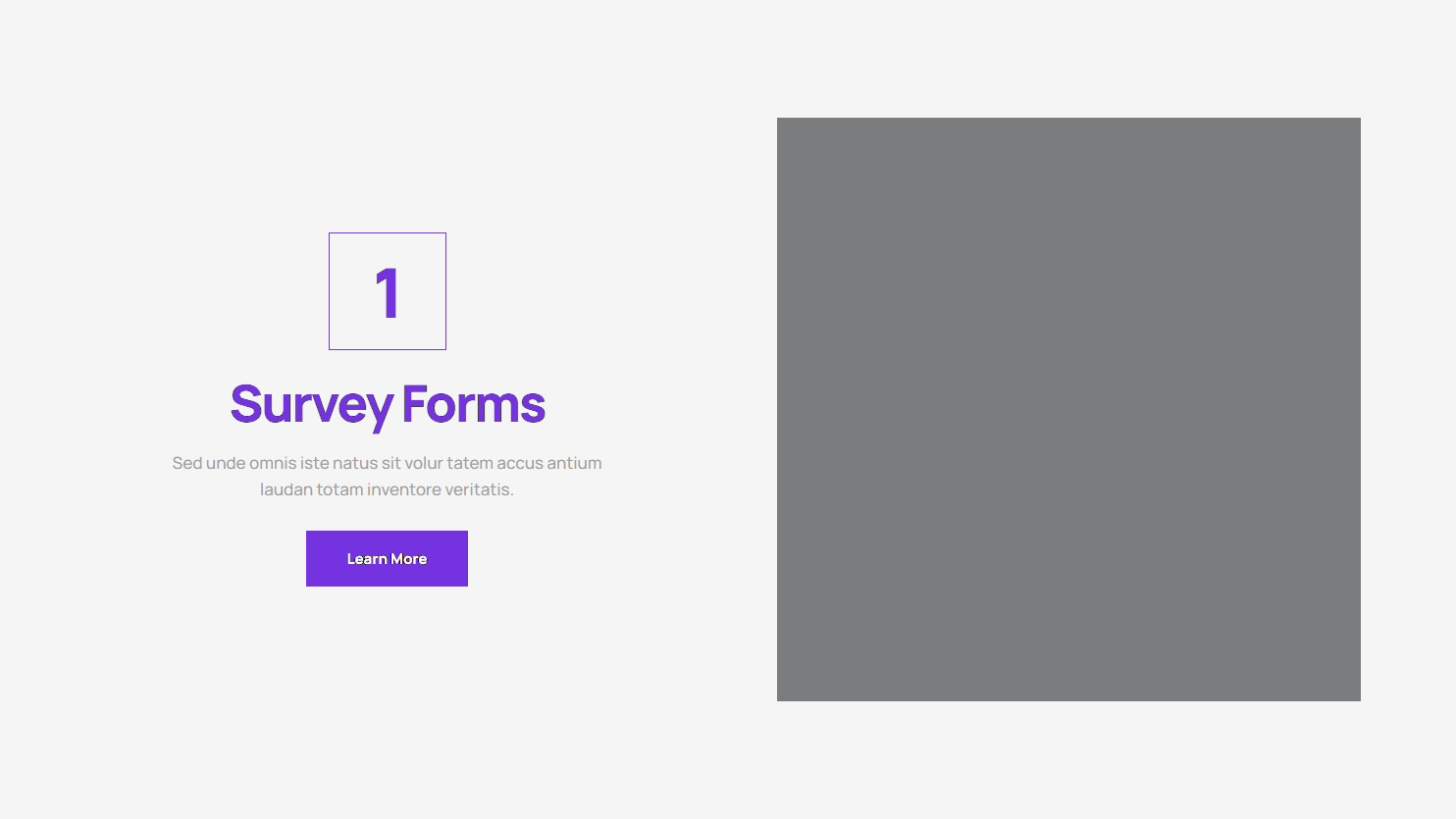 1

Survey Forms

Sed unde omnis iste natus sit volur tatem accus antium laudan totam inventore veritatis.

Learn More