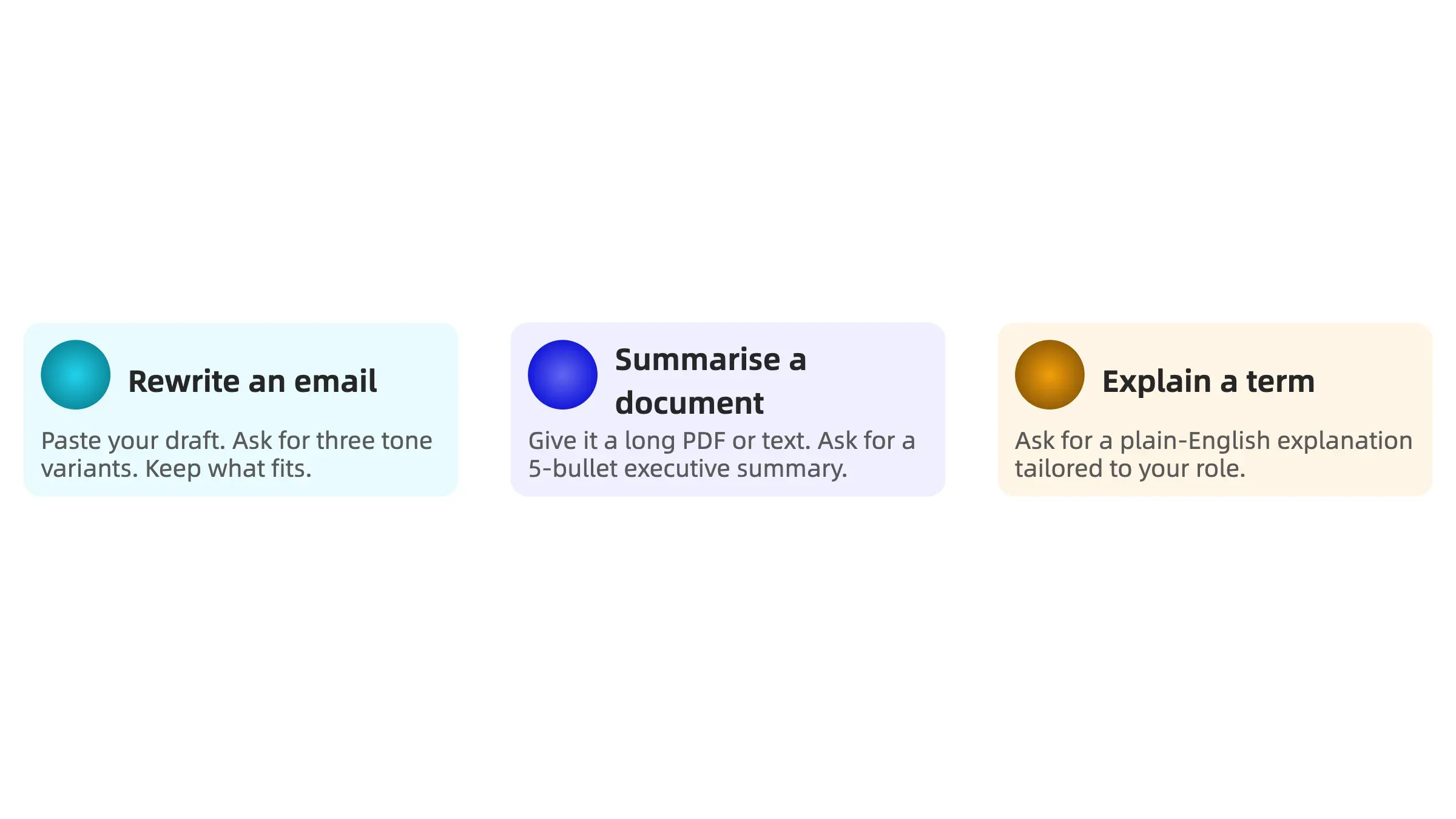 Rewrite an email

Paste your draft. Ask for three tone variants. Keep what fits.

Summarise a document

Give it a long PDF or text. Ask for a 5-bullet executive summary.

Explain a term

Ask for a plain-English explanation tailored to your role.