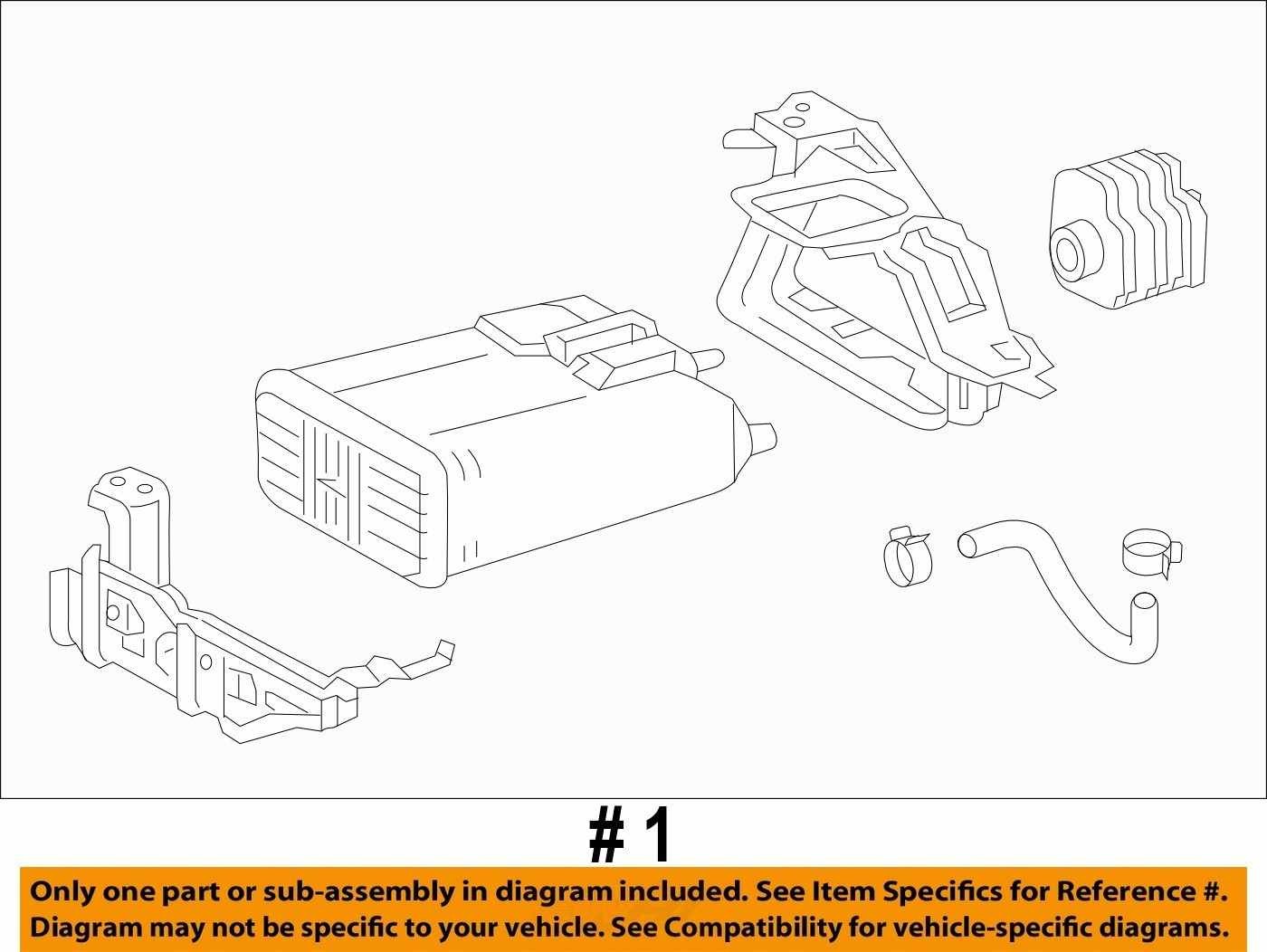 # 1

Only one part or sub-assembly in diagram included. See Item Specifics for Reference #. Diagram may not be specific to your vehicle. See Compatibility for vehicle-specific diagrams.