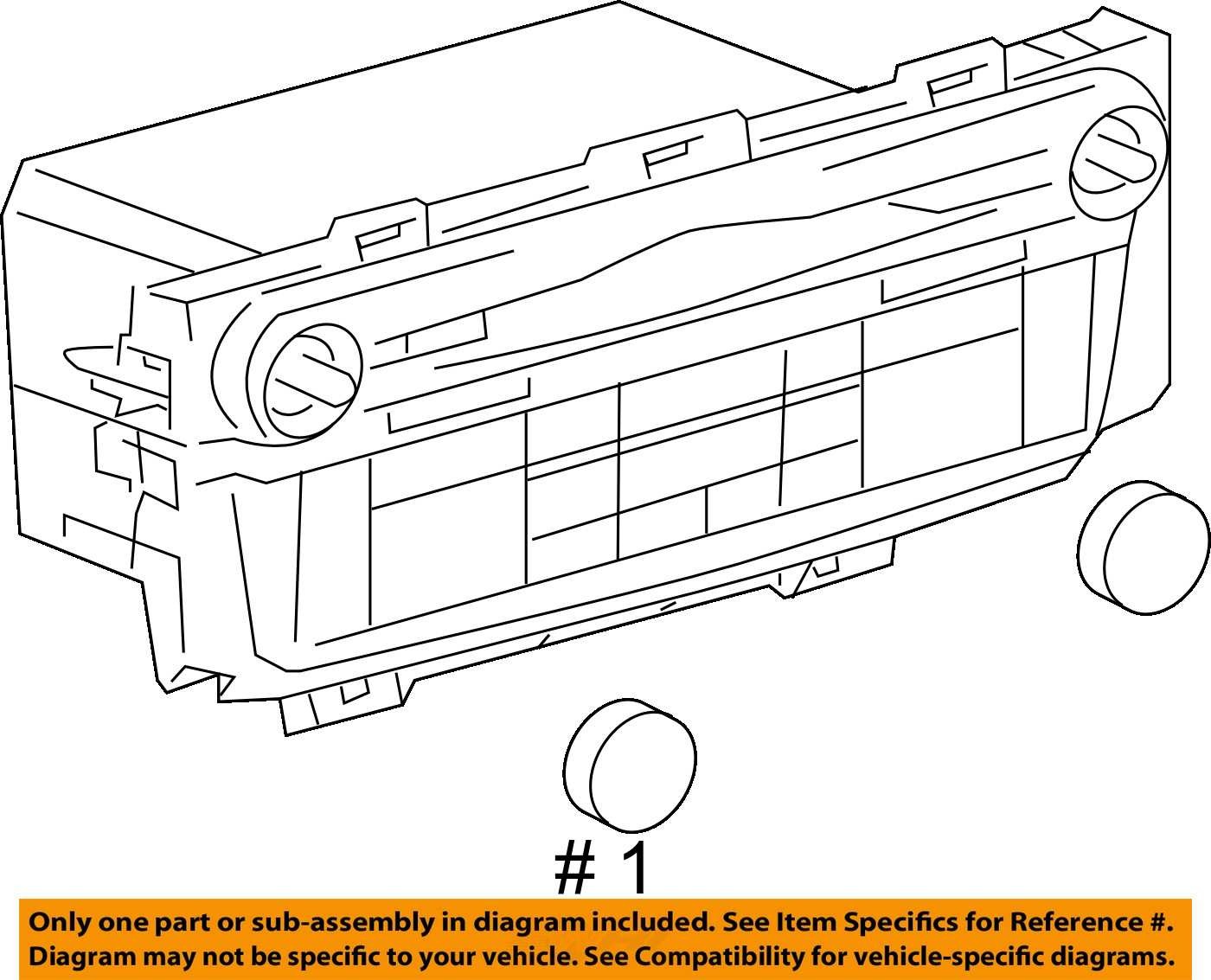 # 1

Only one part or sub-assembly in diagram included. See Item Specifics for Reference #.
Diagram may not be specific to your vehicle. See Compatibility for vehicle-specific diagrams.