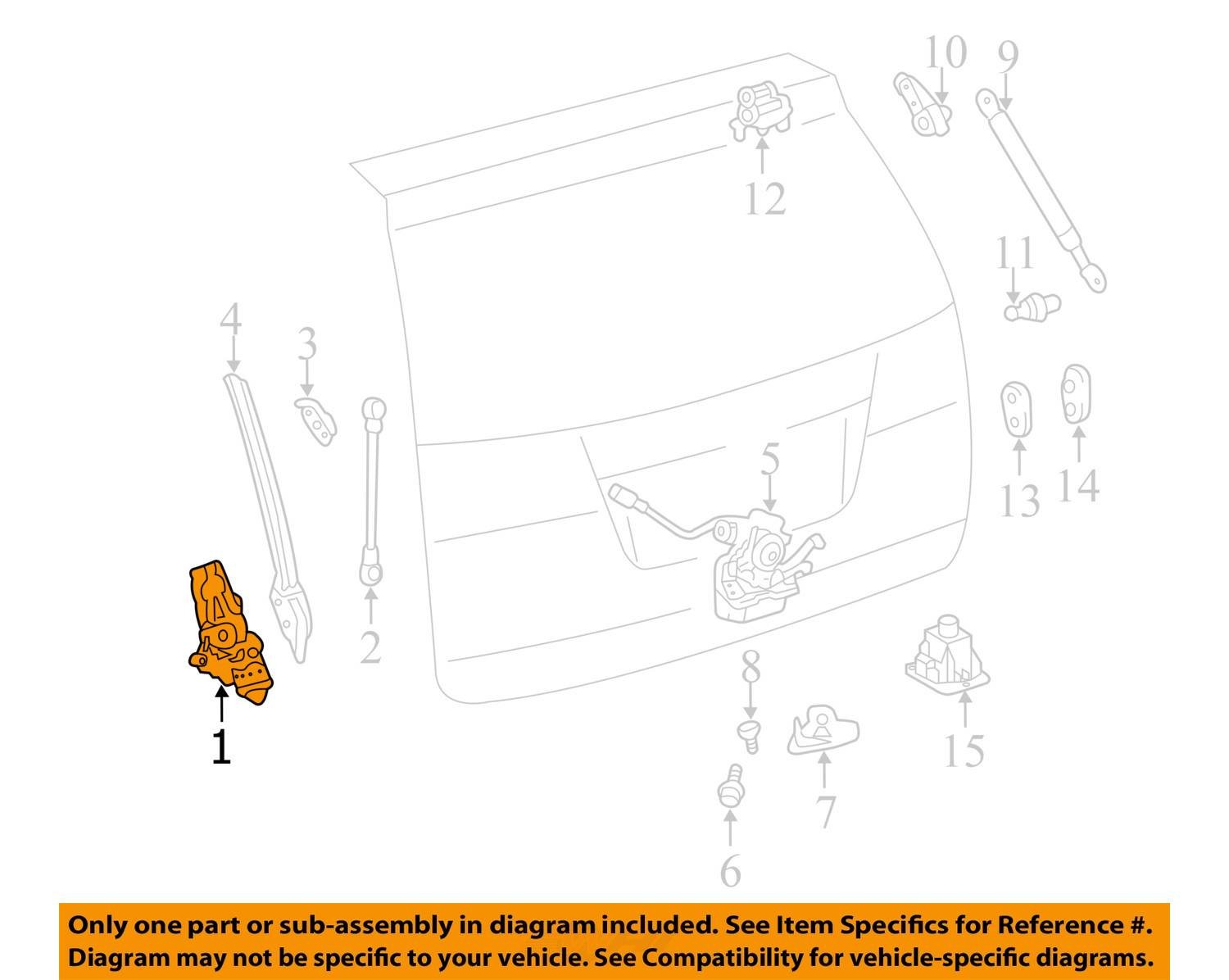 10
9
12
11
4
3
5
13
14
2
1
8
15
7
6

Only one part or sub-assembly in diagram included. See Item Specifics for Reference #.
Diagram may not be specific to your vehicle. See Compatibility for vehicle-specific diagrams.