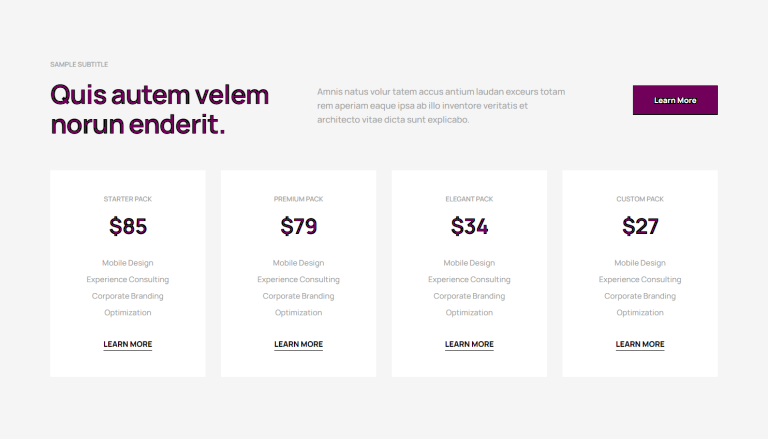 SAMPLE SUBTITLE

Quis autem velem norun enderit.

Amnis natus volur tatem accus antium laudan exceurs totam rem aperiam eaque ipsa ab illo inventore veritatis et architecto vitae dicta sunt explicabo.

Learn More

STARTER PACK

$85

Mobile Design

Experience Consulting

Corporate Branding

Optimization

LEARN MORE

PREMIUM PACK

$79

Mobile Design

Experience Consulting

Corporate Branding

Optimization

LEARN MORE

ELEGANT PACK

$34

Mobile Design

Experience Consulting

Corporate Branding

Optimization

LEARN MORE

CUSTOM PACK

$27

Mobile Design

Experience Consulting

Corporate Branding

Optimization

LEARN MORE