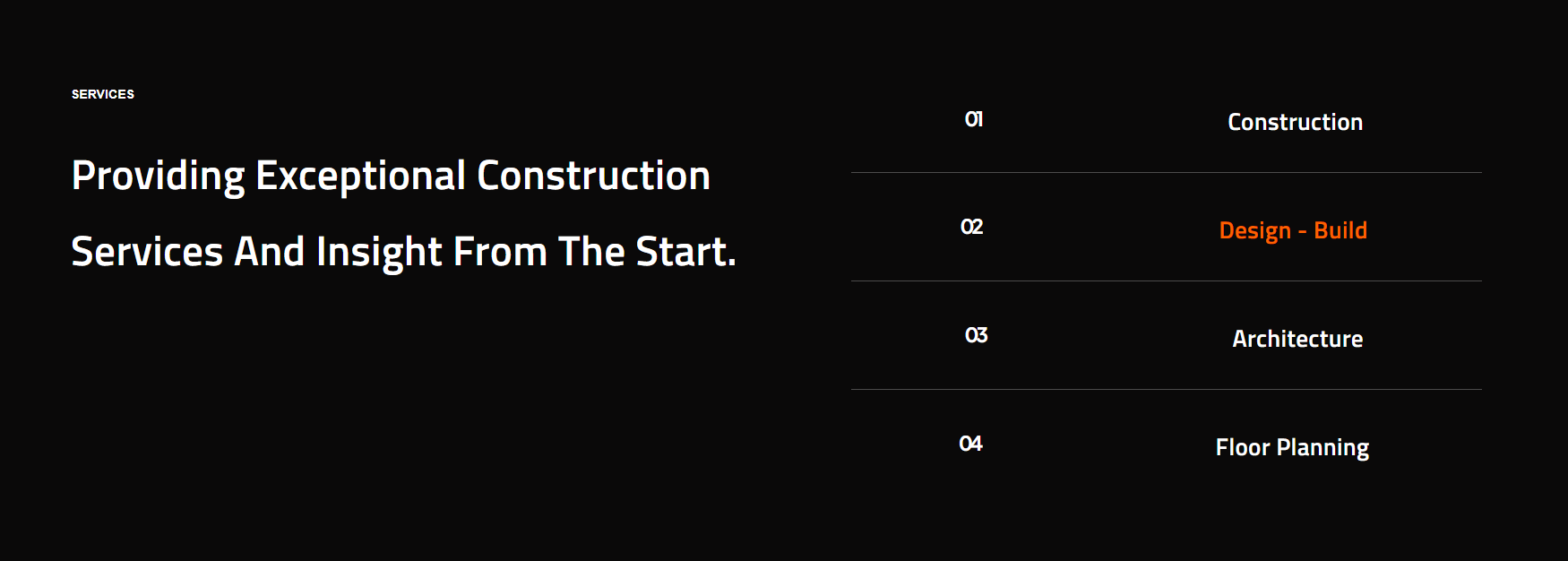 SERVICES

Providing Exceptional Construction Services And Insight From The Start.

01 Construction

02 Design - Build

03 Architecture

04 Floor Planning