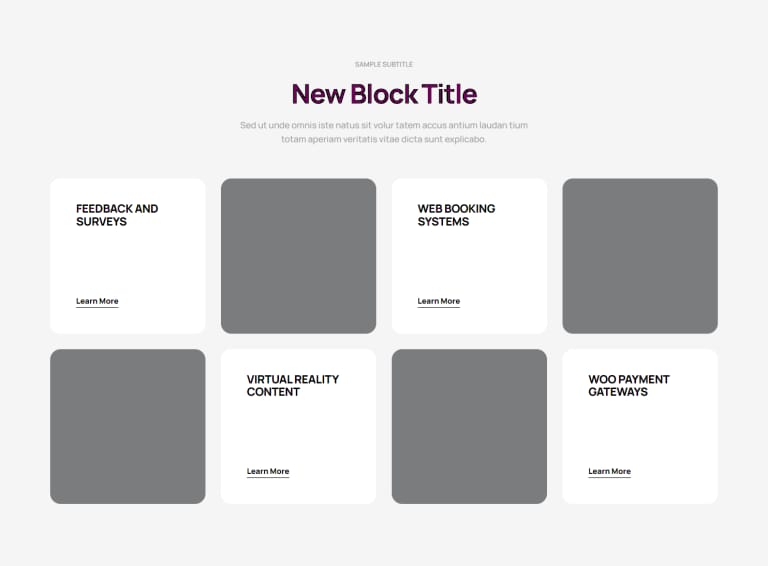 SAMPLE SUBTITLE

New Block Title

Sed ut unde omnis iste natus sit volur tatem accus antium laudan tium totam aperiam veritatis vitae dicta sunt explicabo.

FEEDBACK AND SURVEYS

Learn More

WEB BOOKING SYSTEMS

Learn More

VIRTUAL REALITY CONTENT

Learn More

WOO PAYMENT GATEWAYS

Learn More