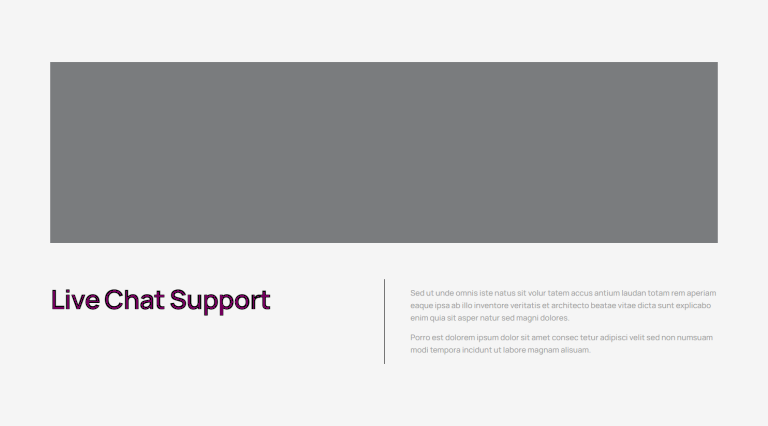 Live Chat Support

Sed ut unde omnis iste natus sit volur tatem accus antium laudan totam rem aperiam eaque ipsa ab illo inventore veritatis et architecto beatae vitae dicta sunt explicabo enim quia sit asper natur sed magni dolores.

Porro est dolorem ipsum dolor sit amet consec tetur adipisci velit sed non numsuam modi tempora incidunt ut labore magnam alisuam.