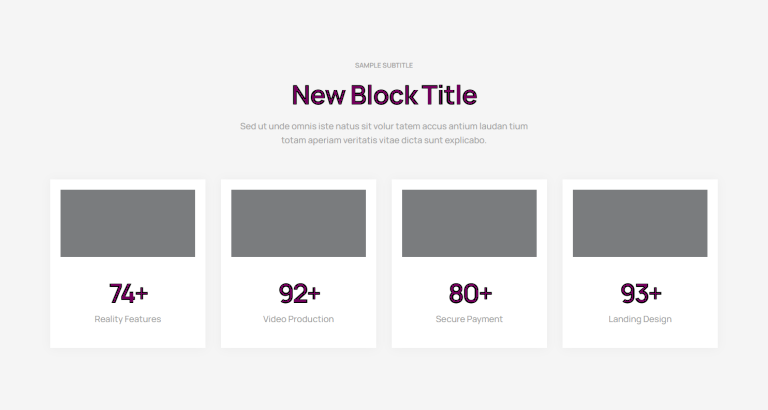 SAMPLE SUBTITLE

New Block Title

Sed ut unde omnis iste natus sit volur tatem accus antium laudan tium totam aperiam veritatis vitae dicta sunt explicabo.

74+
Reality Features

92+
Video Production

80+
Secure Payment

93+
Landing Design