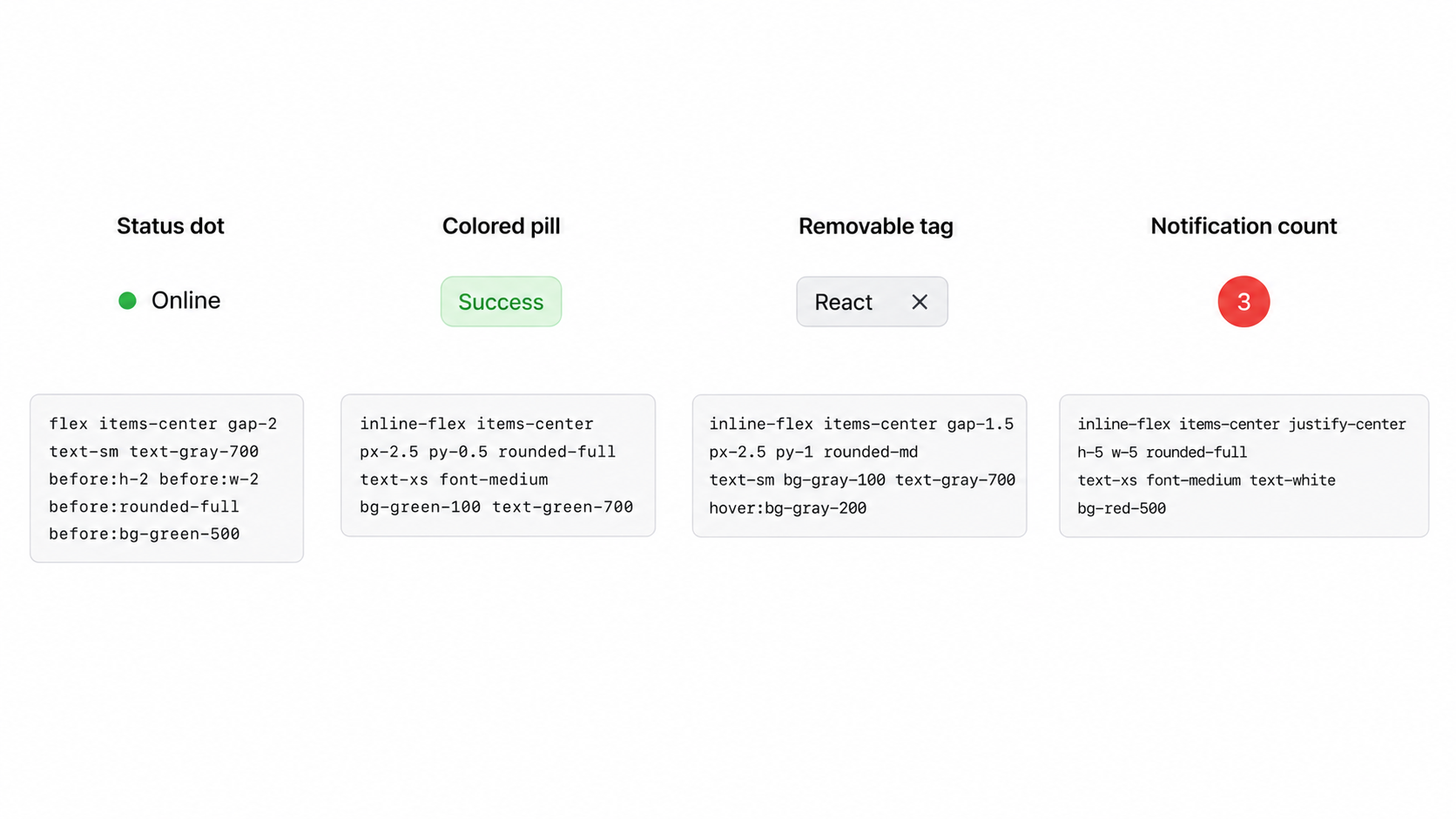 Status dot

Online

flex items-center gap-2
text-sm text-gray-700
before:h-2 before:w-2
before:rounded-full
before:bg-green-500

Colored pill

Success

inline-flex items-center
px-2.5 py-0.5 rounded-full
text-xs font-medium
bg-green-100 text-green-700

Removable tag

React ×

inline-flex items-center gap-1.5
px-2.5 py-1 rounded-md
text-sm bg-gray-100 text-gray-700
hover:bg-gray-200

Notification count

3

inline-flex items-center justify-center
h-5 w-5 rounded-full
text-xs font-medium text-white
bg-red-500