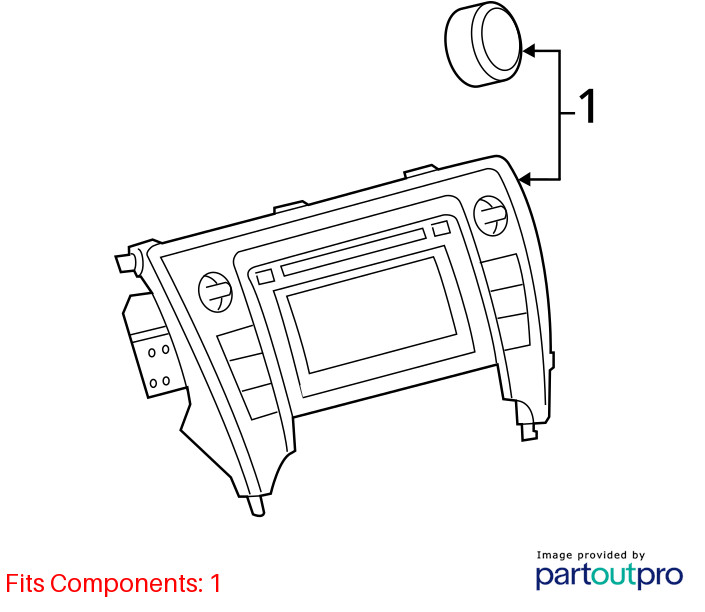 1

Fits Components: 1

Image provided by
partoutpro