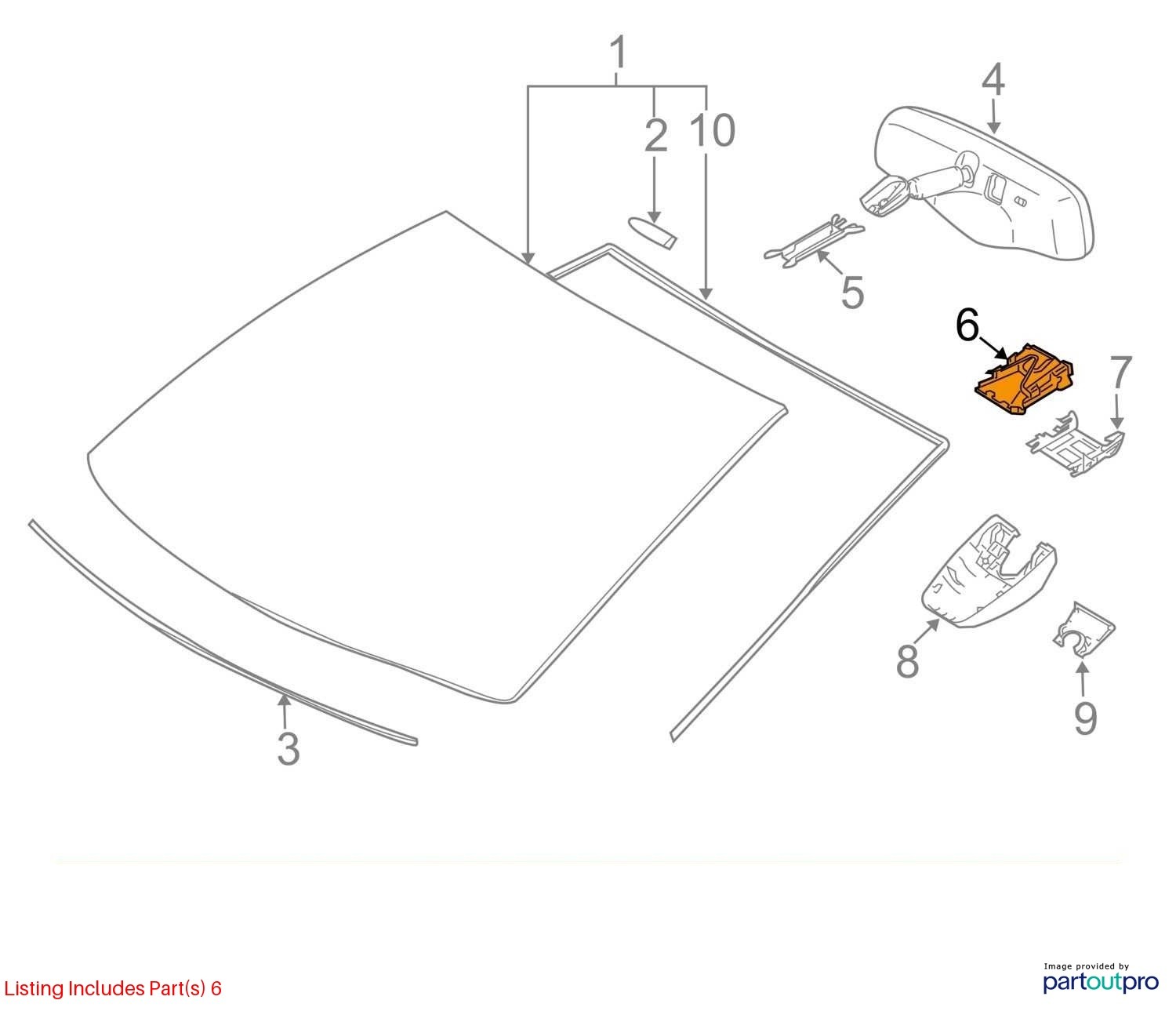 1
2
10
4
5
6
7
8
9
3

Listing Includes Part(s) 6

Image provided by
partoutpro