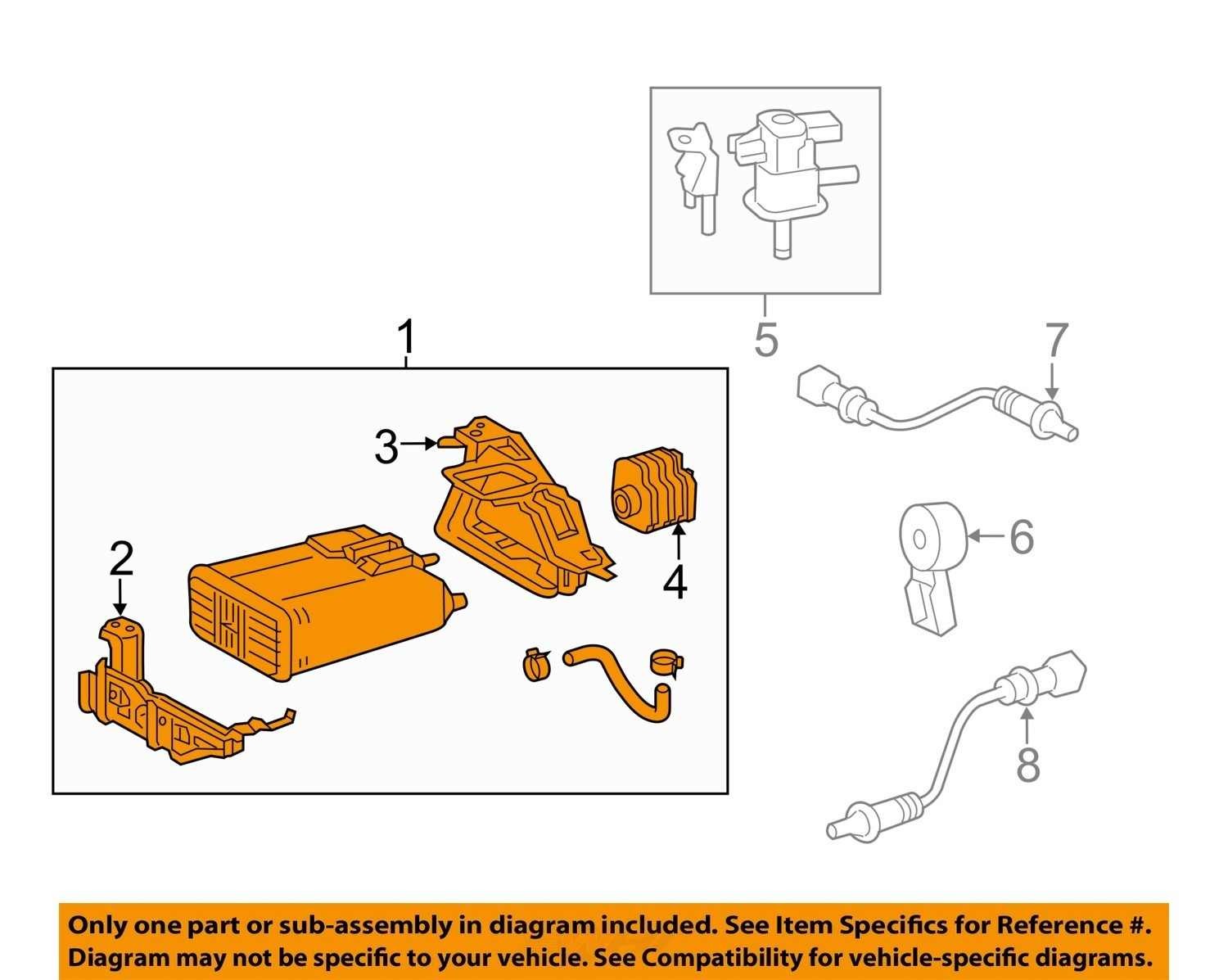 5

1

7

3

4

6

2

8

Only one part or sub-assembly in diagram included. See Item Specifics for Reference #. Diagram may not be specific to your vehicle. See Compatibility for vehicle-specific diagrams.