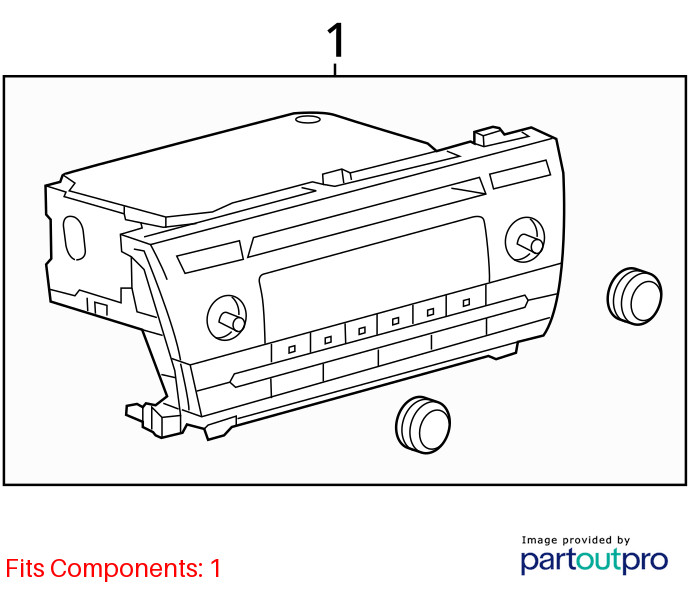 1

Fits Components: 1

Image provided by
partoutpro