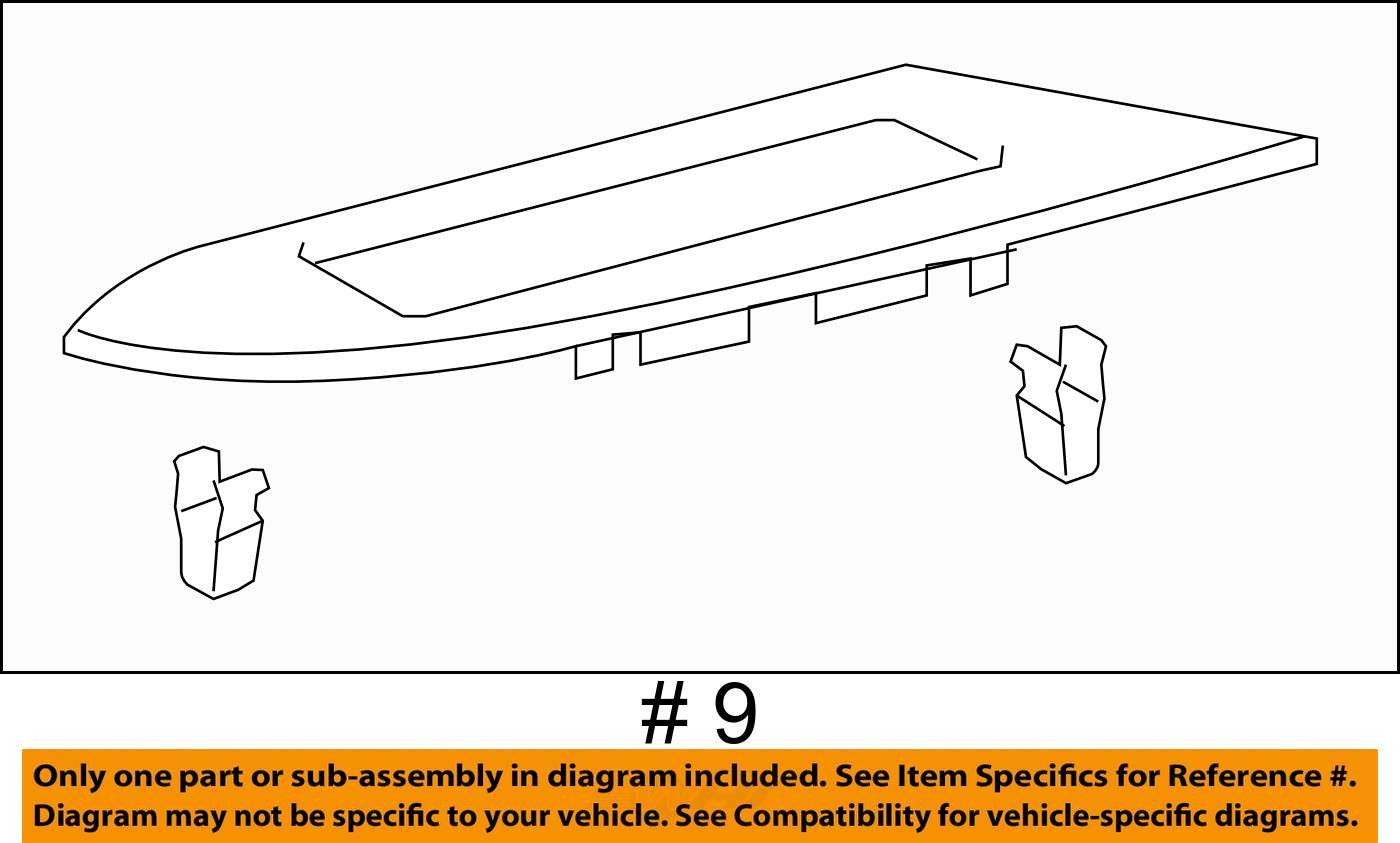 # 9

Only one part or sub-assembly in diagram included. See Item Specifics for Reference #.
Diagram may not be specific to your vehicle. See Compatibility for vehicle-specific diagrams.